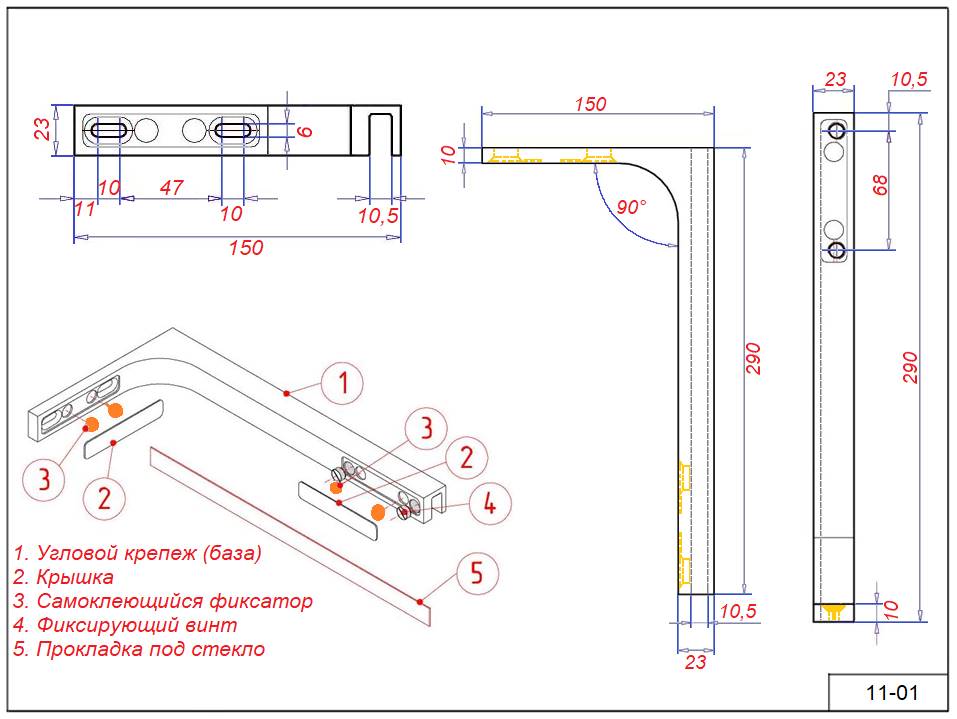 23
6
10
47
11
10
10,5
150

150
10
90°
290
10,5
23

23
10,5
68
290
10

1
3
2
3
2
4
5

1. Угловой крепеж (база)
2. Крышка
3. Самоклеющийся фиксатор
4. Фиксирующий винт
5. Прокладка под стекло

11-01