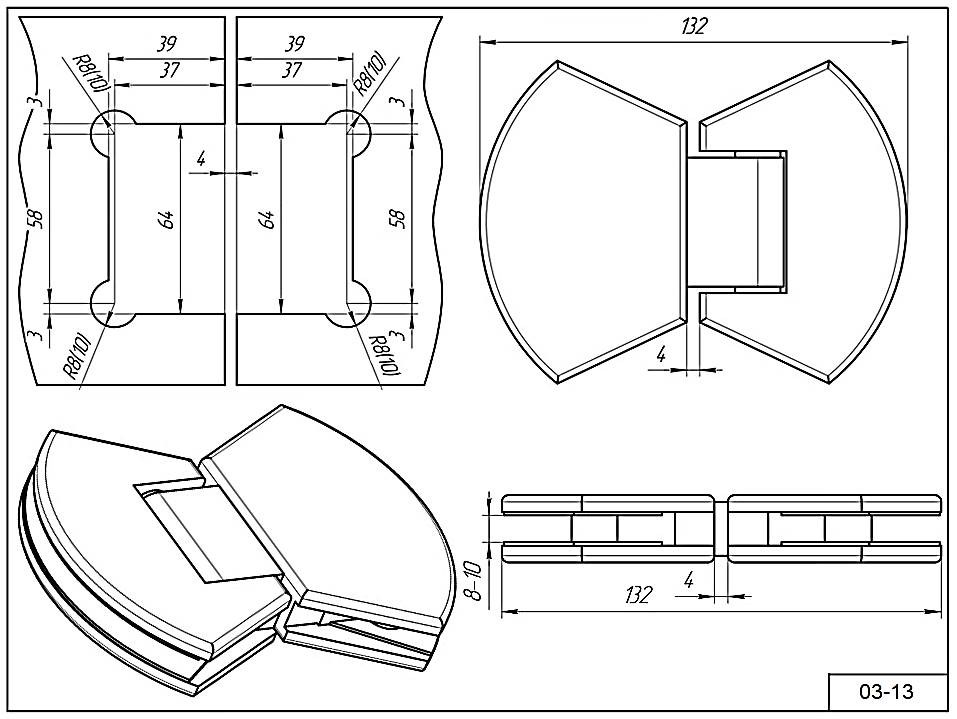 39
37
R8(10)
3
58
64
4
3
R8(10)
39
37
R8(10)
3
64
58
3
R8(10)
132
4
8-10
132
4
03-13