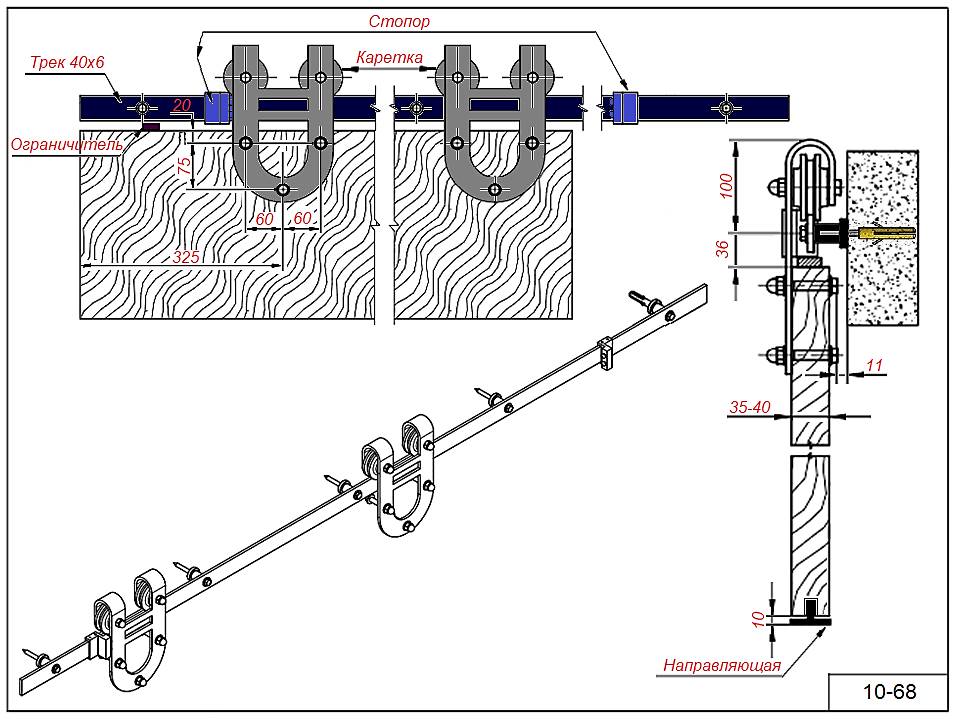 Стопор
Трек 40х6
Каретка
20
Ограничитель
75
60
60
325
100
36
11
35-40
10
Направляющая
10-68