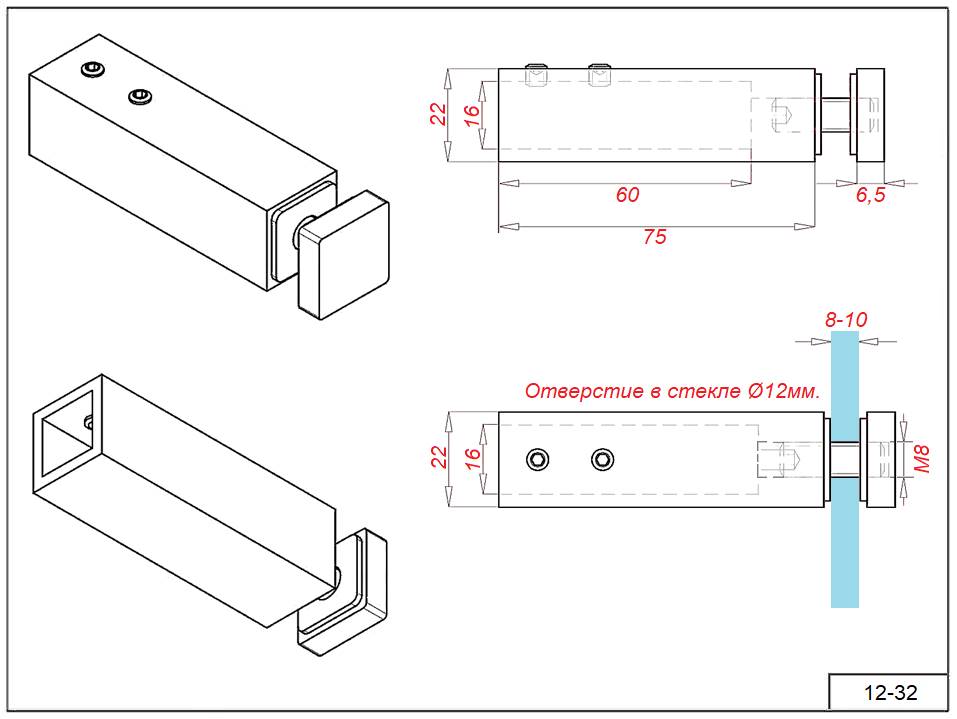 22
16
60
75
6,5
8-10
Отверстие в стекле Ø12мм.
22
16
M8
12-32